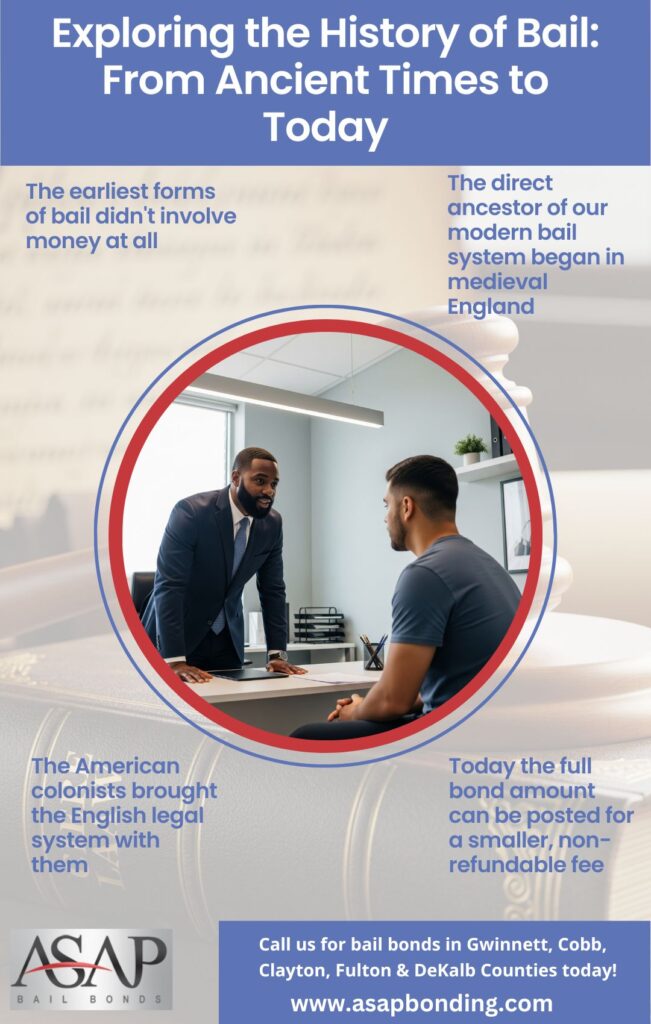 Exploring the History of Bail: From Ancient Times to Today

The earliest forms of bail didn't involve money at all

The direct ancestor of our modern bail system began in medieval England

The American colonists brought the English legal system with them

Today the full bond amount can be posted for a smaller, non-refundable fee

ASAP
BAIL BONDS

Call us for bail bonds in Gwinnett, Cobb, Clayton, Fulton & DeKalb Counties today!

www.asapbonding.com