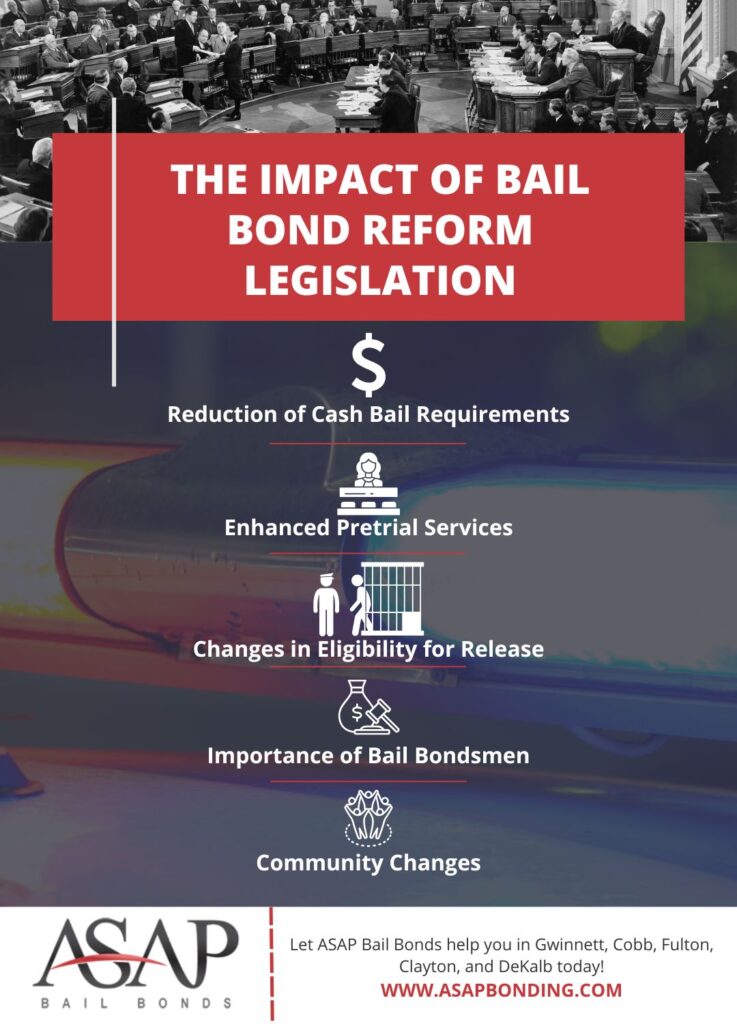 THE IMPACT OF BAIL BOND REFORM LEGISLATION

$

Reduction of Cash Bail Requirements

Enhanced Pretrial Services

Changes in Eligibility for Release

$

Importance of Bail Bondsmen

Community Changes

ASAP
BAIL BONDS

Let ASAP Bail Bonds help you in Gwinnett, Cobb, Fulton, Clayton, and DeKalb today!
WWW.ASAPBONDING.COM