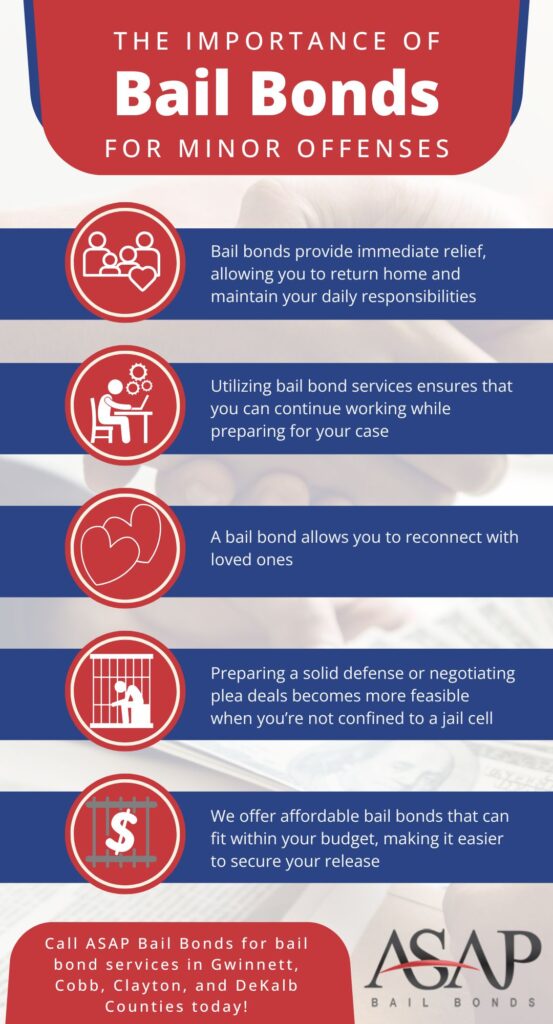 THE IMPORTANCE OF
Bail Bonds
FOR MINOR OFFENSES

Bail bonds provide immediate relief, allowing you to return home and maintain your daily responsibilities

Utilizing bail bond services ensures that you can continue working while preparing for your case

A bail bond allows you to reconnect with loved ones

Preparing a solid defense or negotiating plea deals becomes more feasible when you're not confined to a jail cell

$

We offer affordable bail bonds that can fit within your budget, making it easier to secure your release

Call ASAP Bail Bonds for bail bond services in Gwinnett, Cobb, Clayton, and DeKalb Counties today!

ASAP
BAIL BONDS