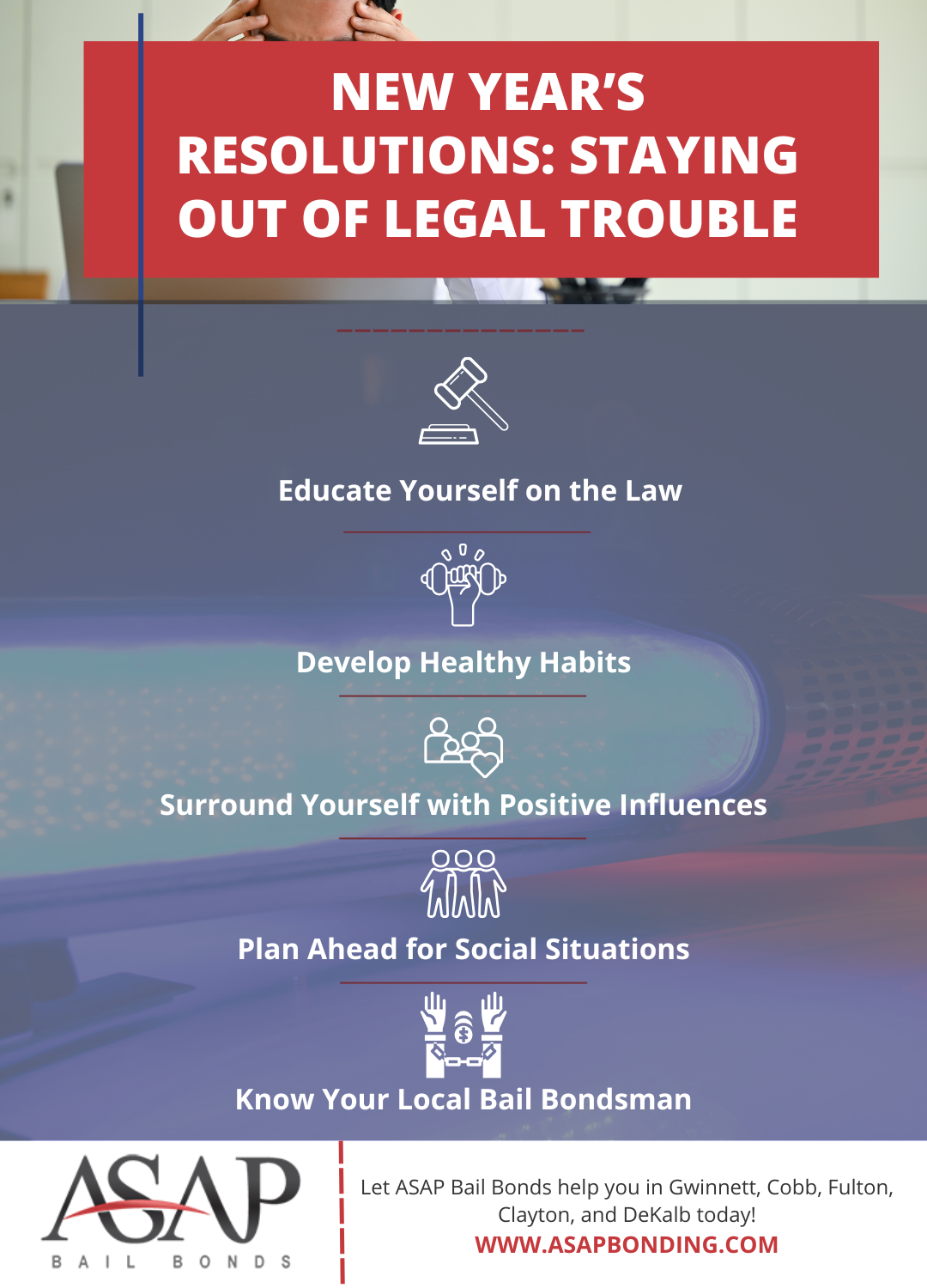 NEW YEAR'S RESOLUTIONS: STAYING OUT OF LEGAL TROUBLE

Educate Yourself on the Law

Develop Healthy Habits

Surround Yourself with Positive Influences

Plan Ahead for Social Situations

Know Your Local Bail Bondsman

ASAP
BAIL BONDS

Let ASAP Bail Bonds help you in Gwinnett, Cobb, Fulton, Clayton, and DeKalb today!
WWW.ASAPBONDING.COM