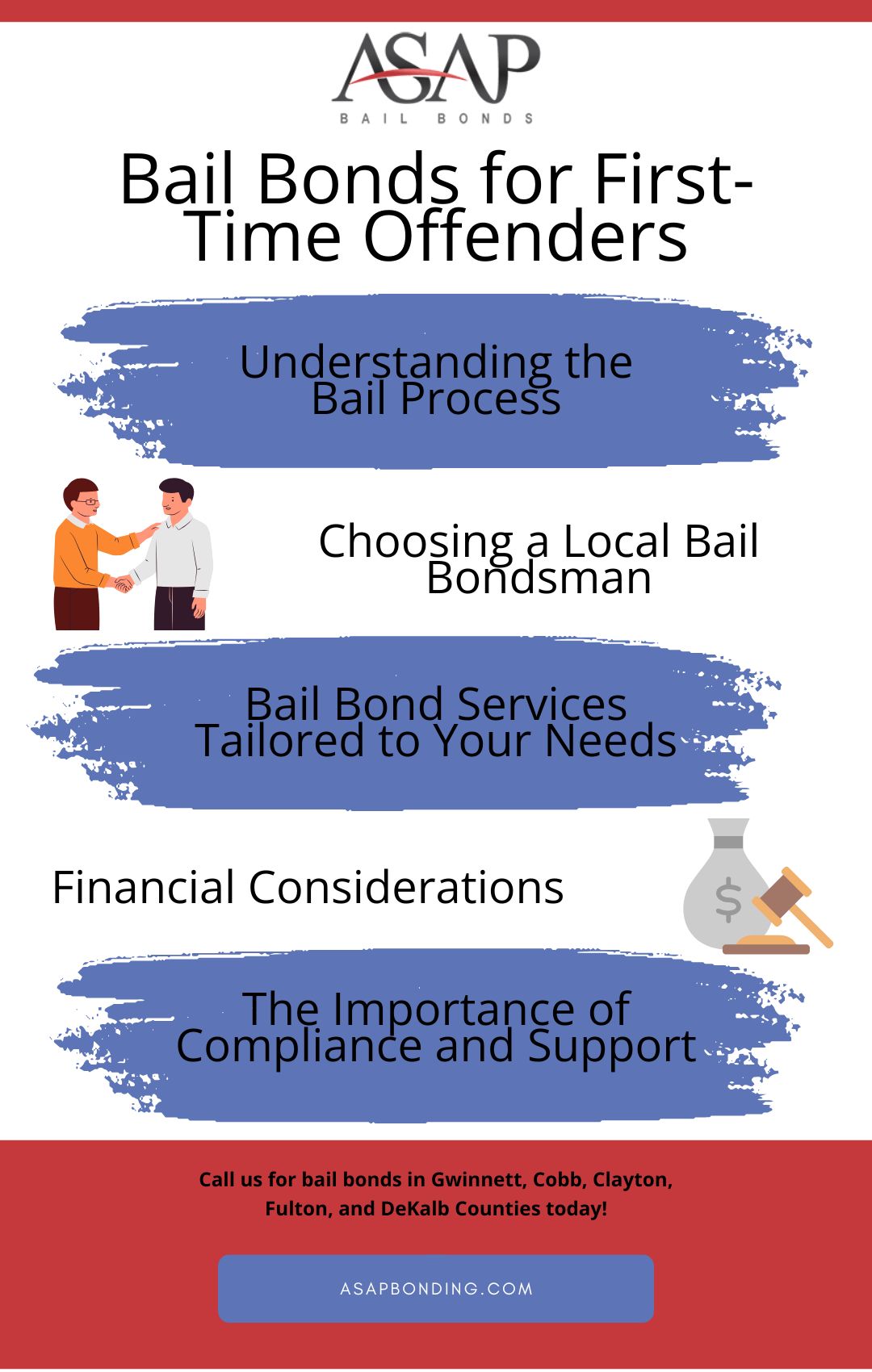 ASAP
BAIL BONDS

Bail Bonds for First-Time Offenders

Understanding the Bail Process

Choosing a Local Bail Bondsman

Bail Bond Services Tailored to Your Needs

Financial Considerations

$

The Importance of Compliance and Support

Call us for bail bonds in Gwinnett, Cobb, Clayton, Fulton, and DeKalb Counties today!

ASAPBONDING.COM