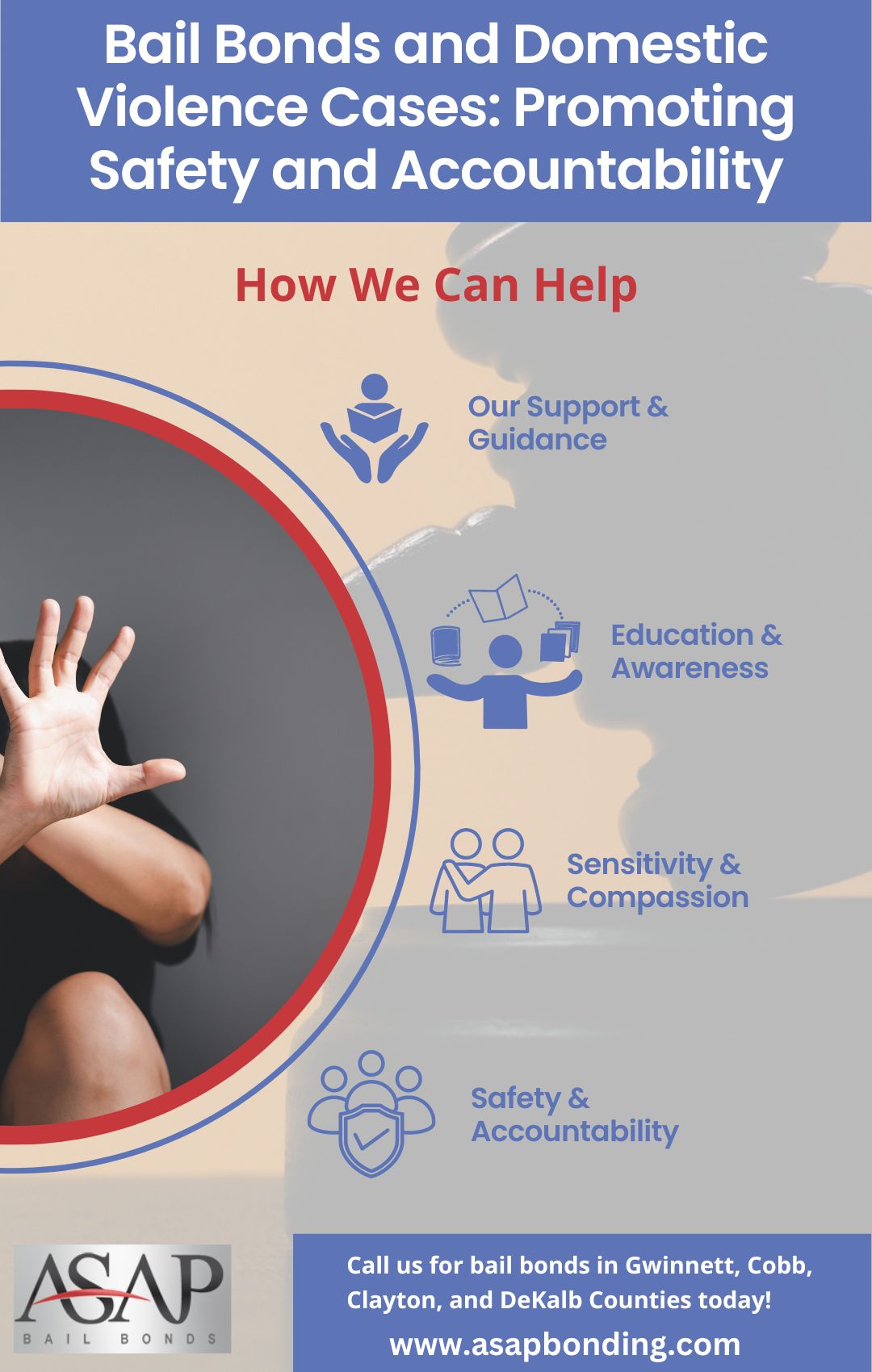 Bail Bonds and Domestic Violence Cases: Promoting Safety and Accountability

How We Can Help

Our Support & Guidance

Education & Awareness

Sensitivity & Compassion

Safety & Accountability

ASAP
BAIL BONDS

Call us for bail bonds in Gwinnett, Cobb, Clayton, and DeKalb Counties today!

www.asapbonding.com