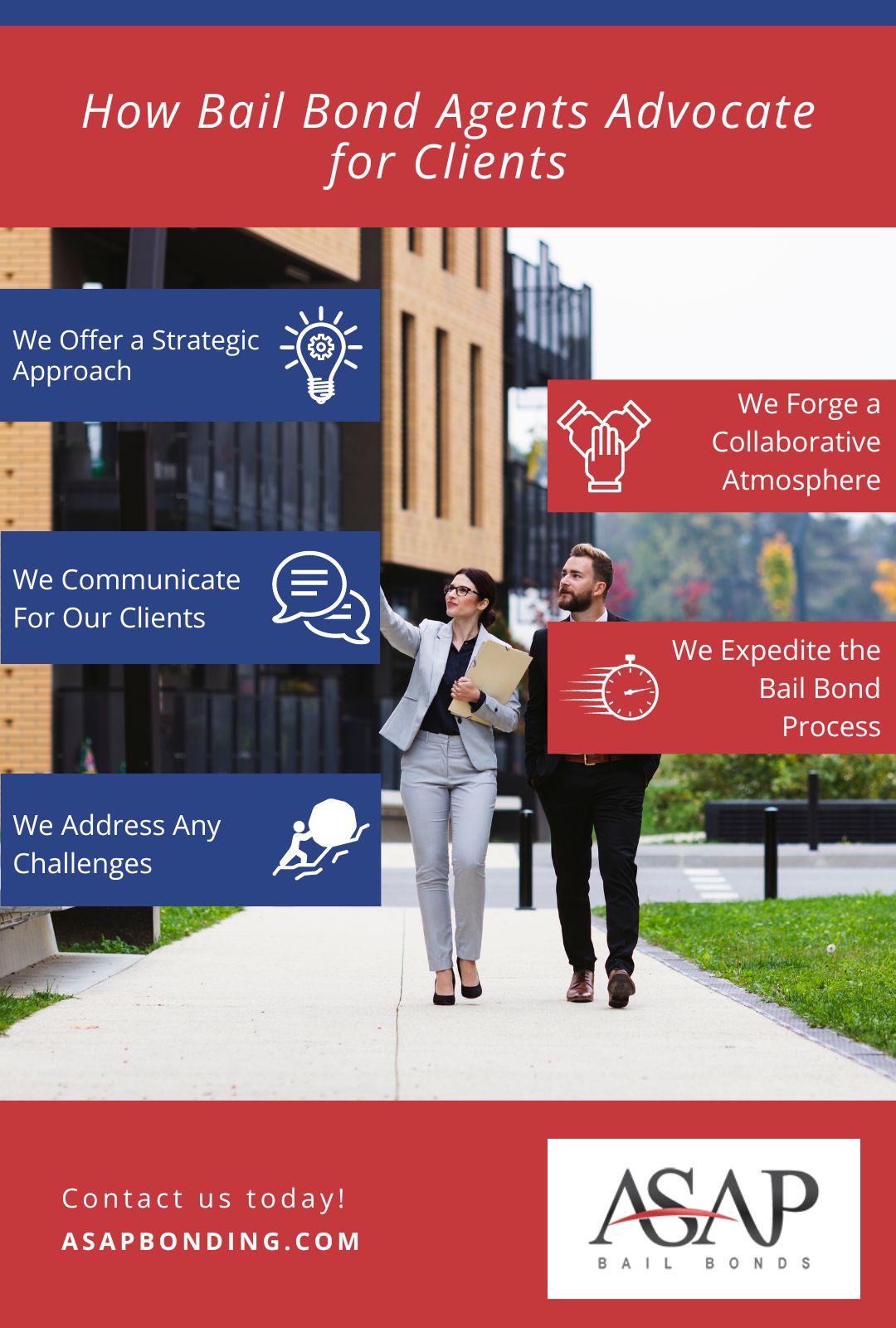 How Bail Bond Agents Advocate for Clients

We Offer a Strategic Approach

We Forge a Collaborative Atmosphere

We Communicate For Our Clients

We Expedite the Bail Bond Process

We Address Any Challenges

Contact us today!
ASAPBONDING.COM

ASAP
BAIL BONDS