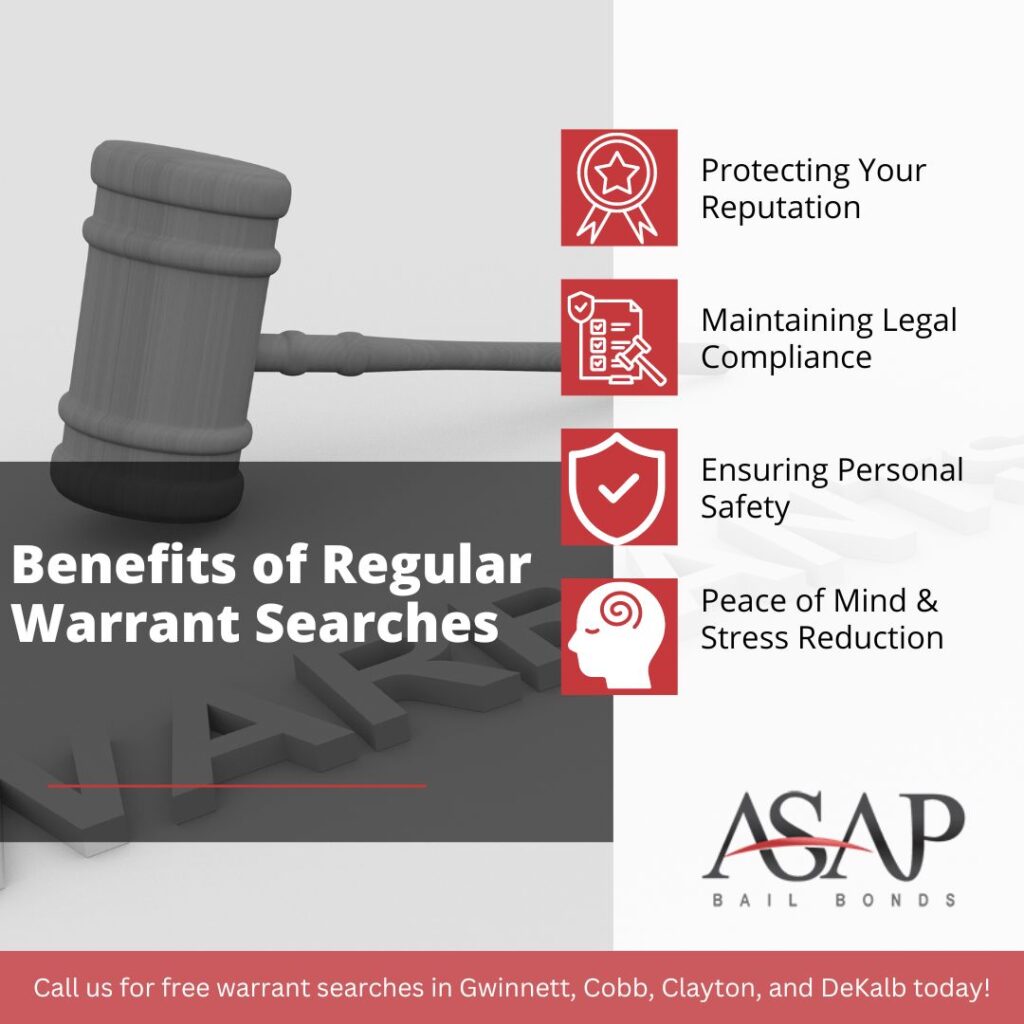 Benefits of Regular Warrant Searches

Protecting Your Reputation

Maintaining Legal Compliance

Ensuring Personal Safety

Peace of Mind & Stress Reduction

ASAP
BAIL BONDS

Call us for free warrant searches in Gwinnett, Cobb, Clayton, and DeKalb today!