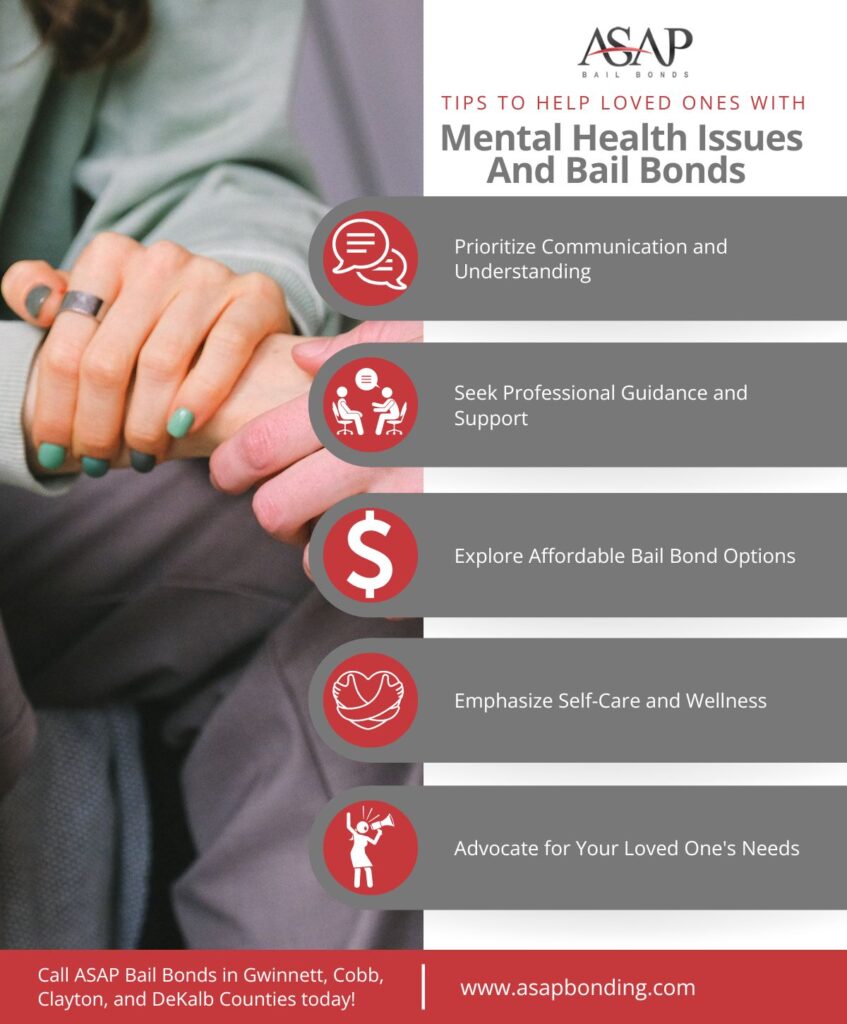 ASAP
BAIL BONDS

TIPS TO HELP LOVED ONES WITH
Mental Health Issues And Bail Bonds

Prioritize Communication and Understanding

Seek Professional Guidance and Support

$

Explore Affordable Bail Bond Options

Emphasize Self-Care and Wellness

Advocate for Your Loved One's Needs

Call ASAP Bail Bonds in Gwinnett, Cobb, Clayton, and DeKalb Counties today!

www.asapbonding.com