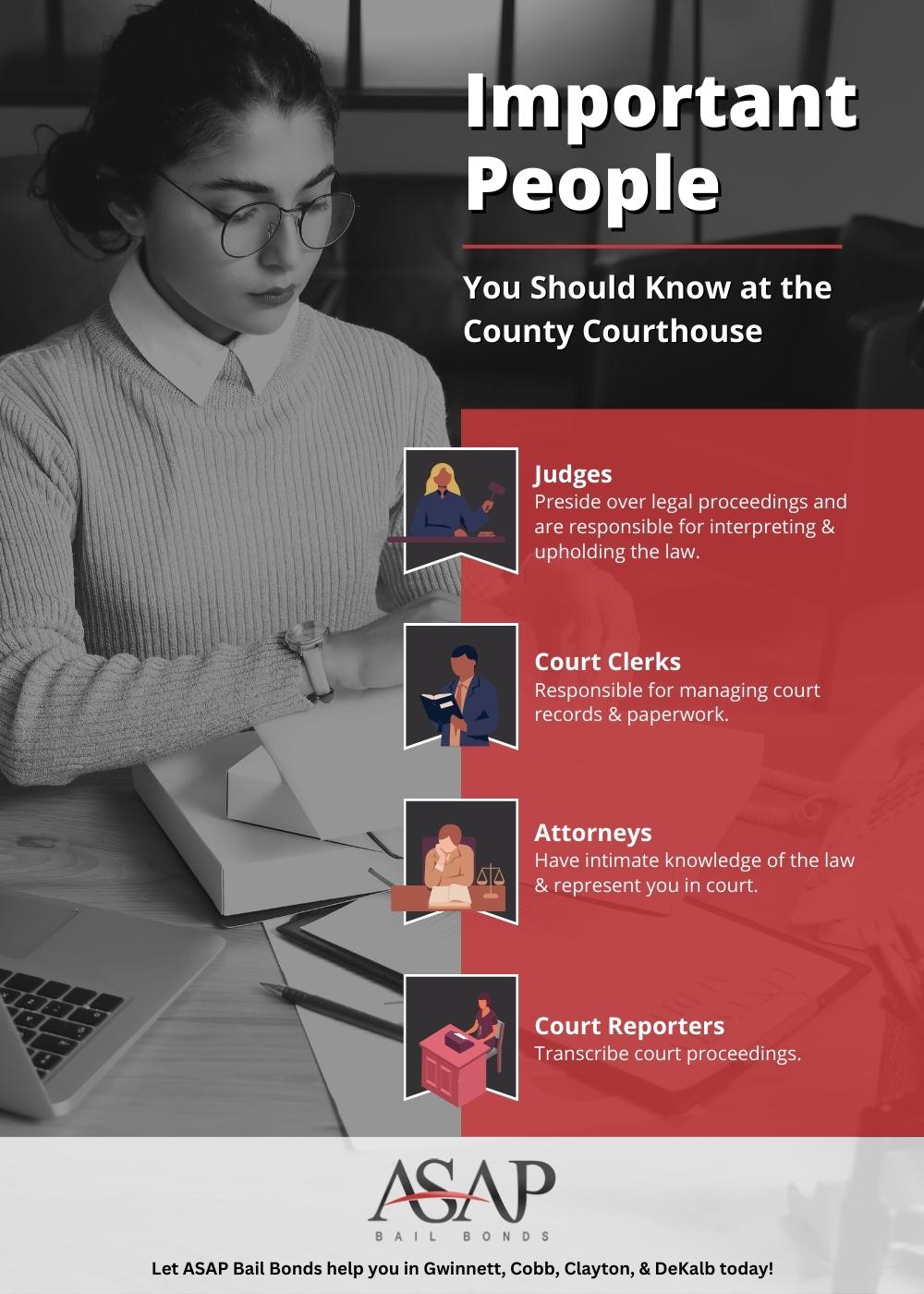 Important People

You Should Know at the County Courthouse

Judges
Preside over legal proceedings and are responsible for interpreting & upholding the law.

Court Clerks
Responsible for managing court records & paperwork.

Attorneys
Have intimate knowledge of the law & represent you in court.

Court Reporters
Transcribe court proceedings.

ASAP
BAIL BONDS

Let ASAP Bail Bonds help you in Gwinnett, Cobb, Clayton, & DeKalb today!